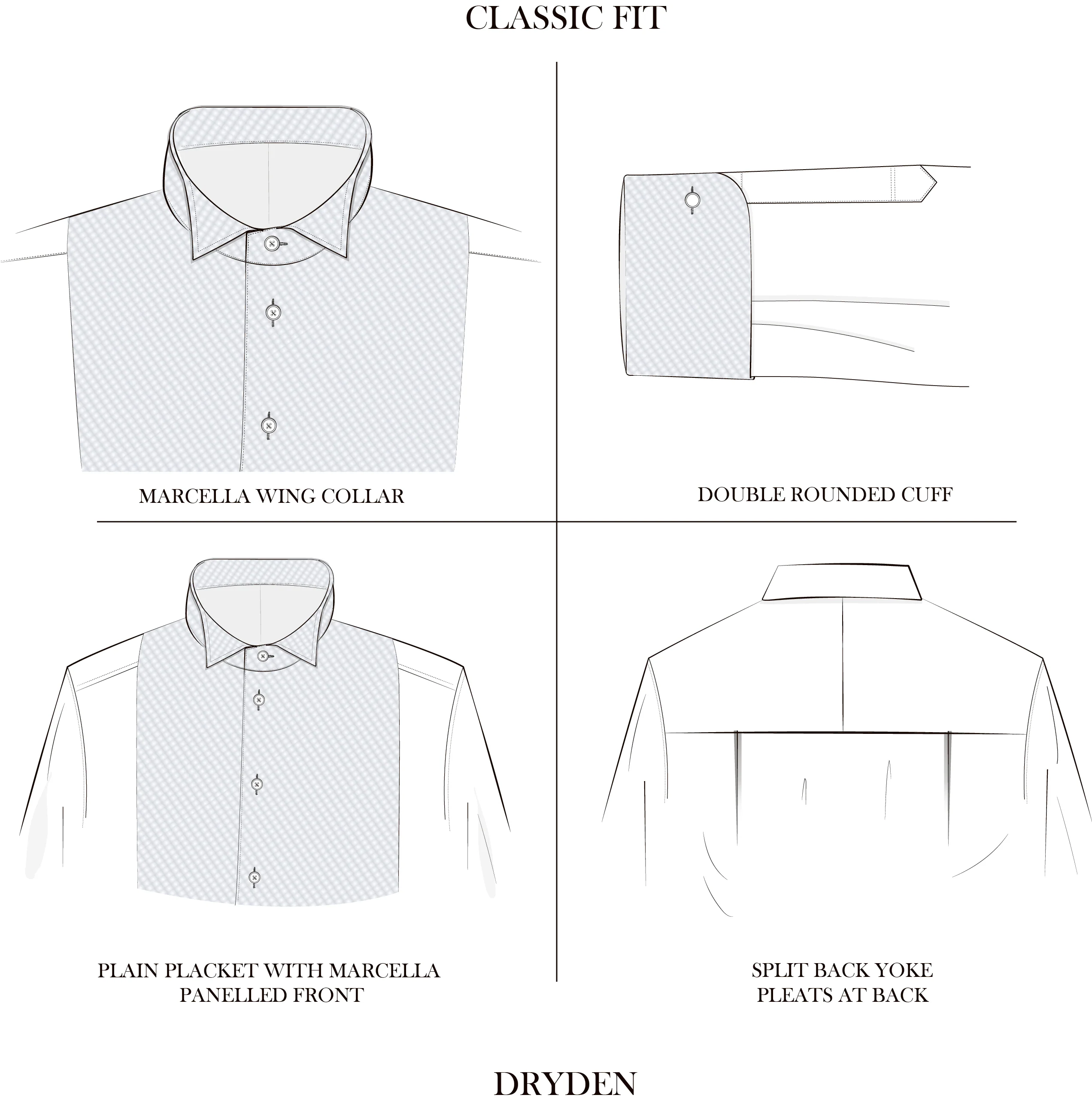 CLASSIC FIT

MARCELLA WING COLLAR

DOUBLE ROUNDED CUFF

PLAIN PLACKET WITH MARCELLA PANELLED FRONT

SPLIT BACK YOKE
PLEATS AT BACK

DRYDEN